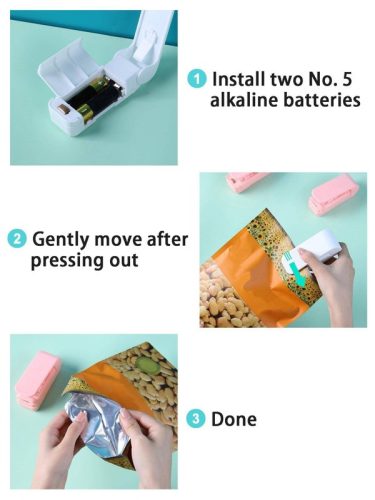 1 Install two No. 5 alkaline batteries

2 Gently move after pressing out

3 Done