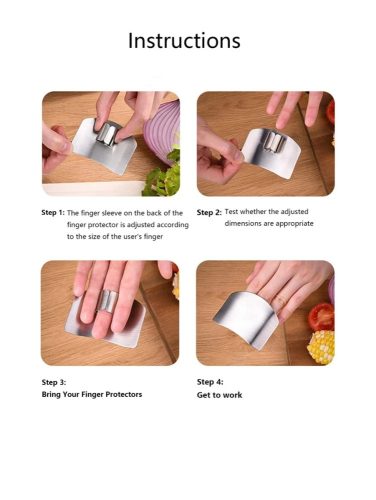 Instructions

Step 1: The finger sleeve on the back of the finger protector is adjusted according to the size of the user's finger

Step 2: Test whether the adjusted dimensions are appropriate

Step 3:
Bring Your Finger Protectors

Step 4:
Get to work