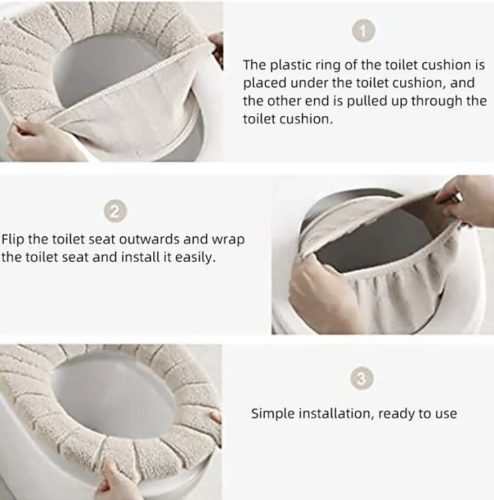 1

The plastic ring of the toilet cushion is placed under the toilet cushion, and the other end is pulled up through the toilet cushion.

2

Flip the toilet seat outwards and wrap the toilet seat and install it easily.

3

Simple installation, ready to use